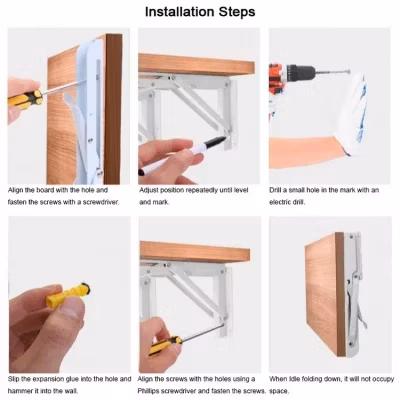 Installation Steps

Align the board with the hole and fasten the screws with a screwdriver.

Adjust position repeatedly until level and mark.

Drill a small hole in the mark with an electric drill.

Slip the expansion glue into the hole and hammer it into the wall.

Align the screws with the holes using a Phillips screwdriver and fasten the screws.

When idle folding down, it will not occupy space.